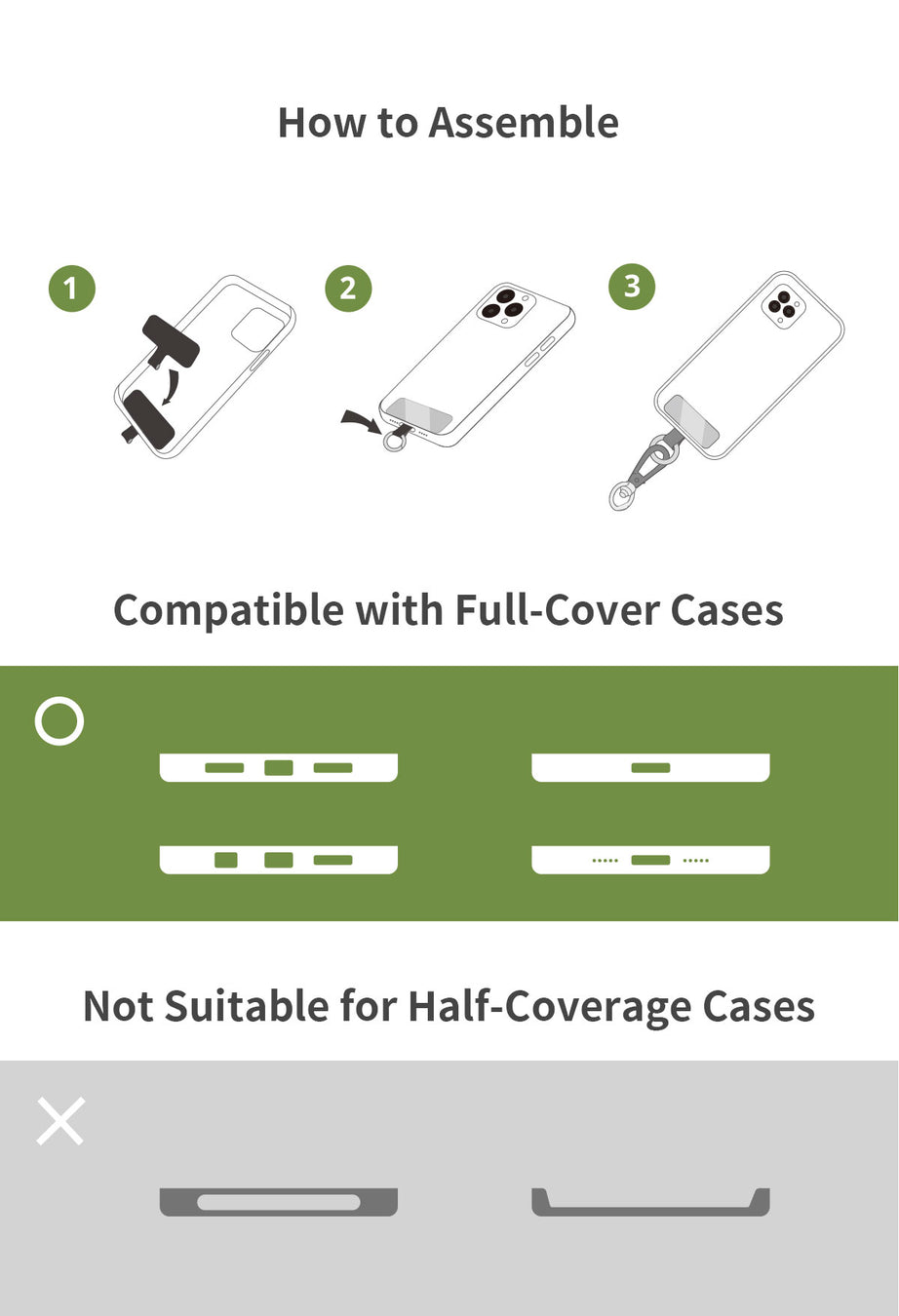 How to Assemble

1

2

3

Compatible with Full-Cover Cases

Not Suitable for Half-Coverage Cases